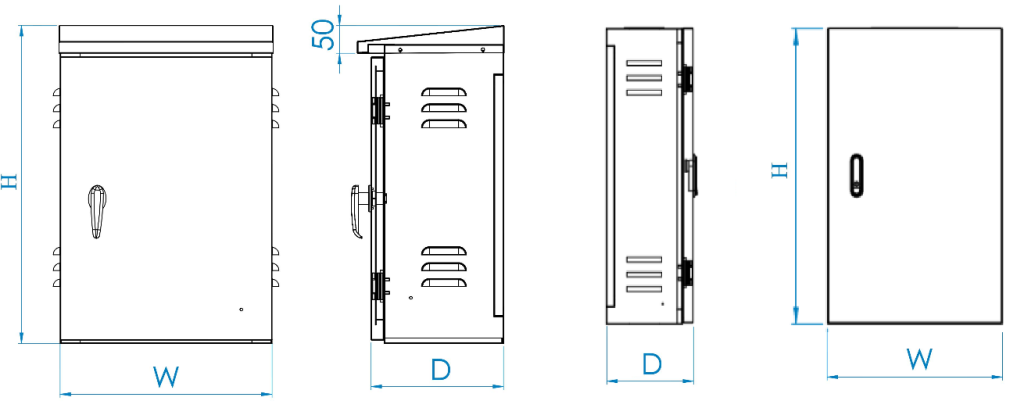 H
W
50
D
D
H
W